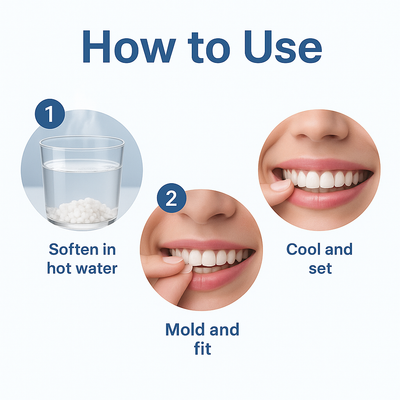 How to Use

1

Soften in hot water

2

Mold and fit

Cool and set