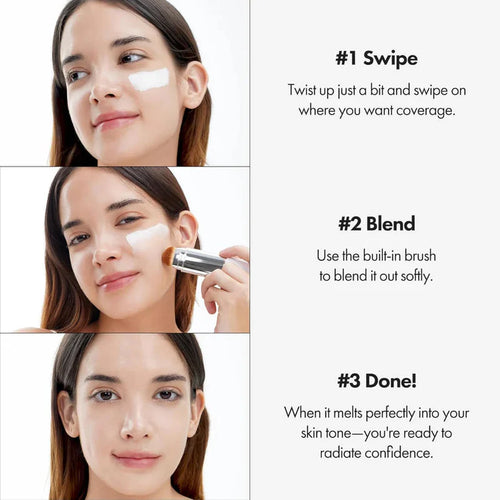 #1 Swipe

Twist up just a bit and swipe on where you want coverage.

#2 Blend

Use the built-in brush to blend it out softly.

#3 Done!

When it melts perfectly into your skin tone—you're ready to radiate confidence.