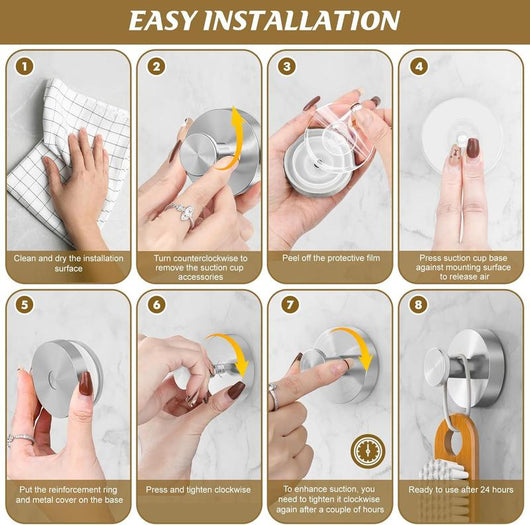 EASY INSTALLATION

1
Clean and dry the installation surface

2
Turn counterclockwise to remove the suction cup accessories

3
Peel off the protective film

4
Press suction cup base against mounting surface to release air

5
Put the reinforcement ring and metal cover on the base

6
Press and tighten clockwise

7
To enhance suction, you need to tighten it clockwise again after a couple of hours

8
Ready to use after 24 hours